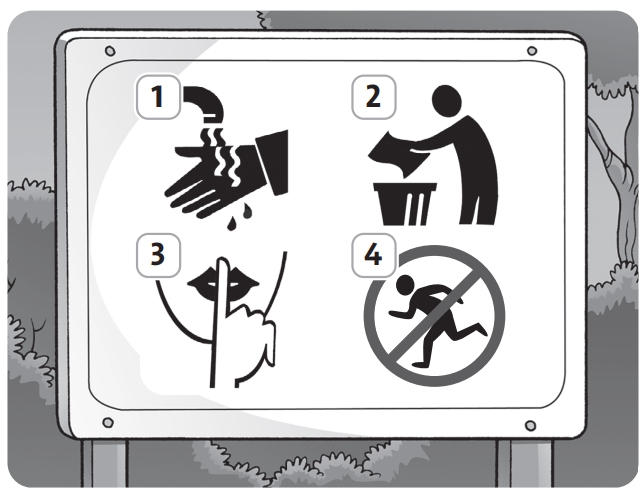 1
2
3
4