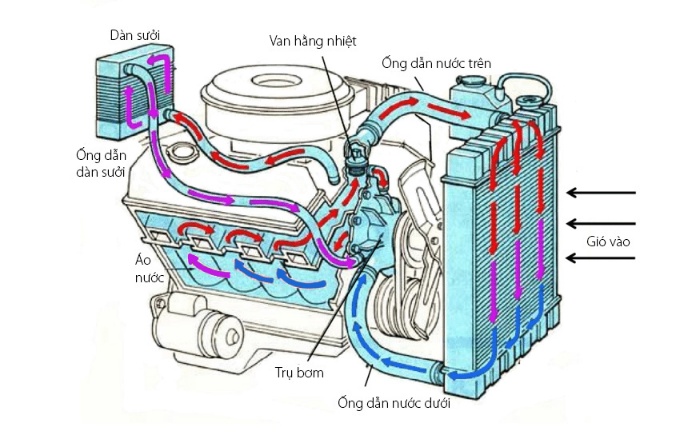 Dàn sưởi

Van hằng nhiệt

Ống dẫn nước trên

Ống dẫn dàn sưởi

Gió vào

Áo nước

Trụ bơm

Ống dẫn nước dưới