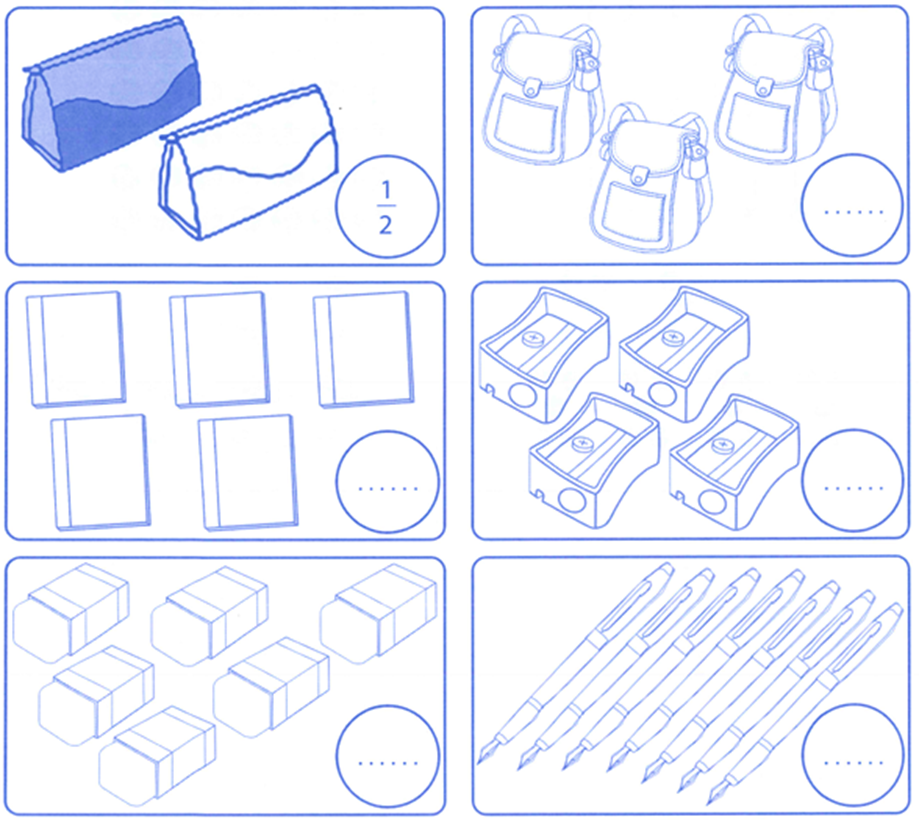 $\frac{1}{2}$

......

......

......

......

......