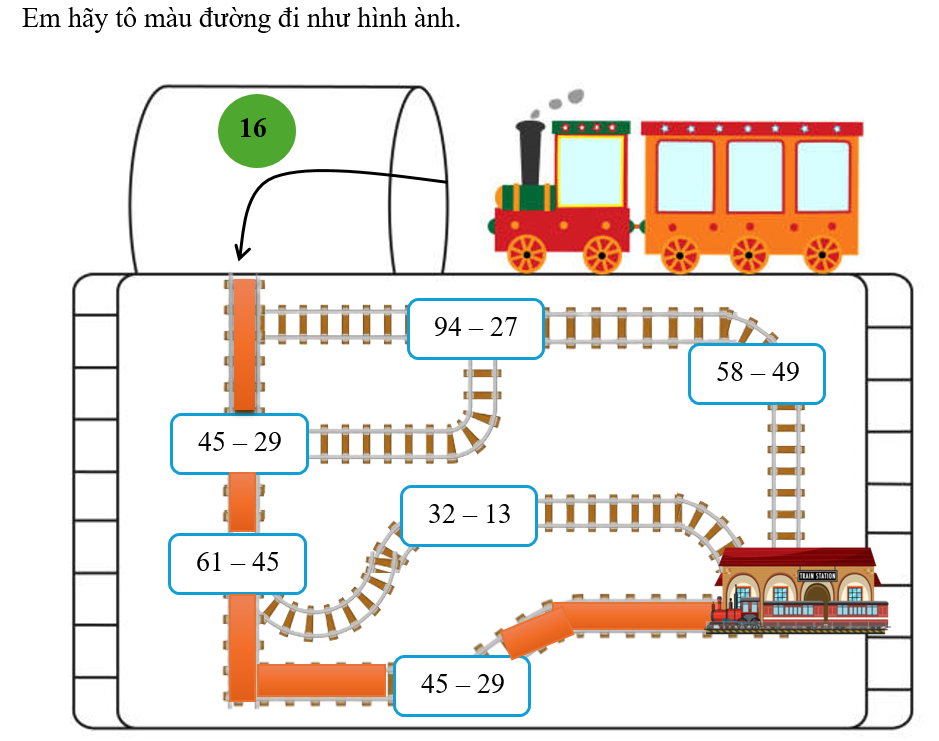 Em hãy tô màu đường đi như hình ảnh.

16

94 – 27

58 – 49

45 – 29

32 – 13

61 – 45

TRAIN STATION

45 – 29