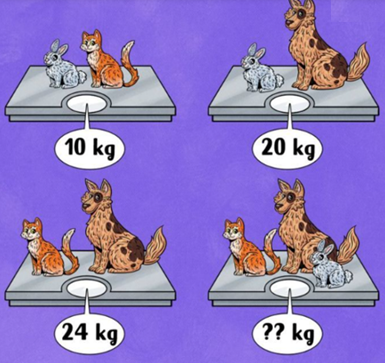 10 kg

20 kg

24 kg

?? kg