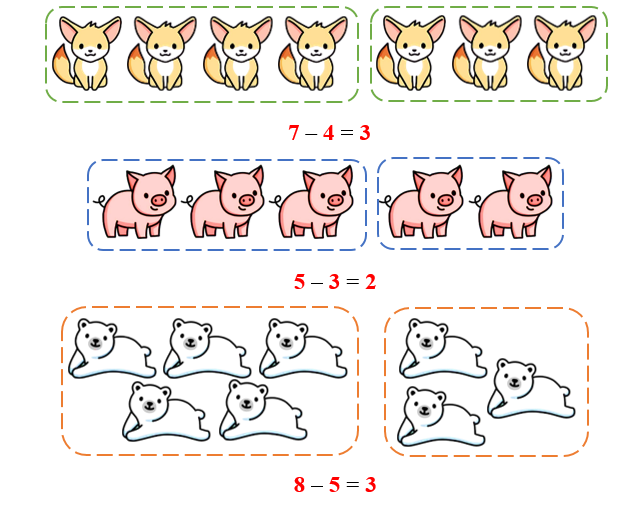 $7 - 4 = 3$

$5 - 3 = 2$

$8 - 5 = 3$