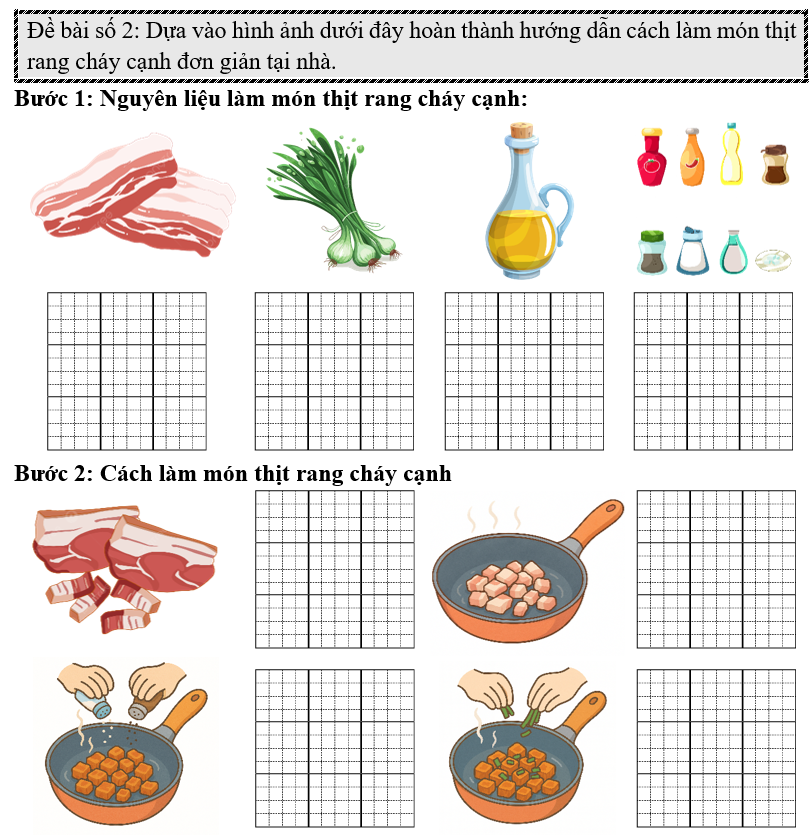 Đề bài số 2: Dựa vào hình ảnh dưới đây hoàn thành hướng dẫn cách làm món thịt rang cháy cạnh đơn giản tại nhà.

Bước 1: Nguyên liệu làm món thịt rang cháy cạnh:

Bước 2: Cách làm món thịt rang cháy cạnh