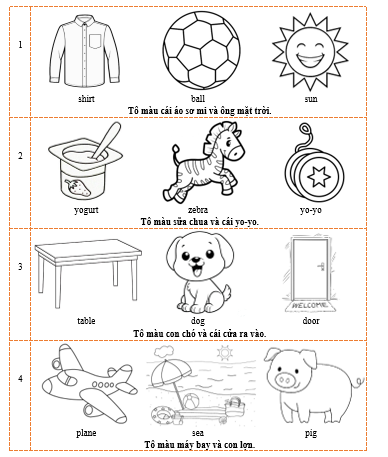 1

shirt ball sun

Tô màu cái áo sơ mi và ông mặt trời.

2

yogurt zebra yo-yo

Tô màu sữa chua và cái yo-yo.

3

WELCOME

table dog door

Tô màu con chó và cái cửa ra vào.

4

plane sea pig

Tô màu máy bay và con lợn.