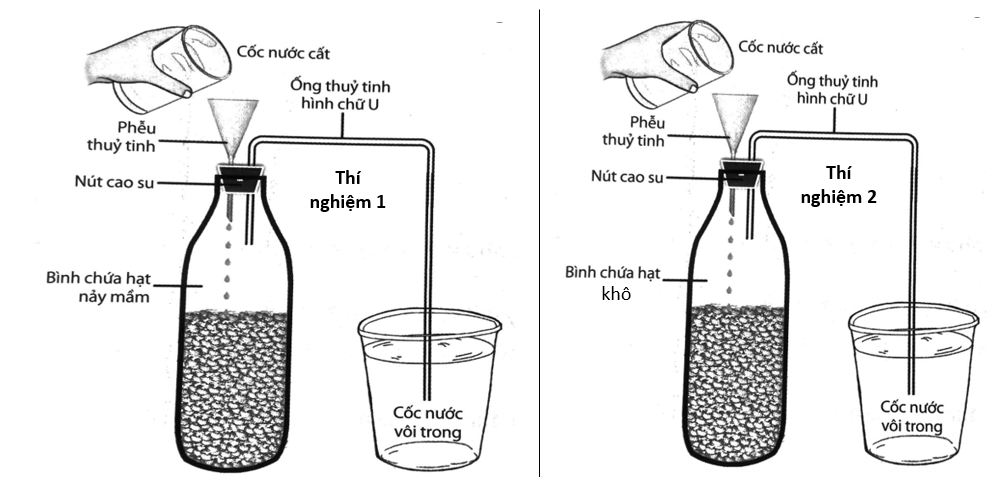 Cốc nước cất

Ống thuỷ tinh hình chữ U

Phễu thuỷ tinh

Nút cao su

Thí nghiệm 1

Bình chứa hạt nảy mầm

Cốc nước vôi trong

Cốc nước cất

Ống thuỷ tinh hình chữ U

Phễu thuỷ tinh

Nút cao su

Thí nghiệm 2

Bình chứa hạt khô

Cốc nước vôi trong