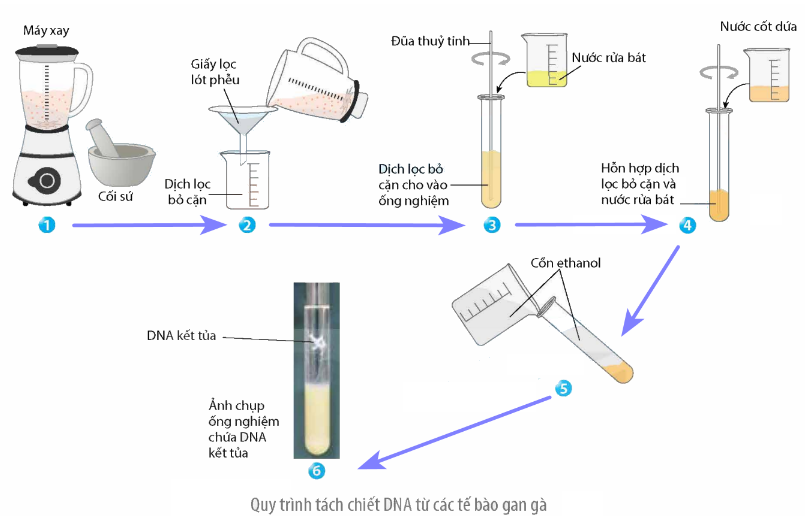 Máy xay

Cối sứ

1

Giấy lọc lót phễu

Dịch lọc bỏ cặn

2

Đũa thuỷ tinh

Nước rửa bát

Dịch lọc bỏ cặn cho vào ống nghiệm

3

Nước cốt dứa

Hỗn hợp dịch lọc bỏ cặn và nước rửa bát

4

Cồn ethanol

5

DNA kết tủa

Ảnh chụp ống nghiệm chứa DNA kết tủa

6

Quy trình tách chiết DNA từ các tế bào gan gà