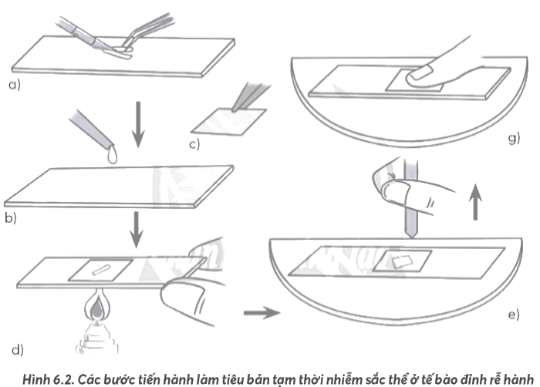 a)

c)

g)

b)

d)

e)

Hình 6.2. Các bước tiến hành làm tiêu bản tạm thời nhiễm sắc thể ở tế bào đỉnh rễ hành