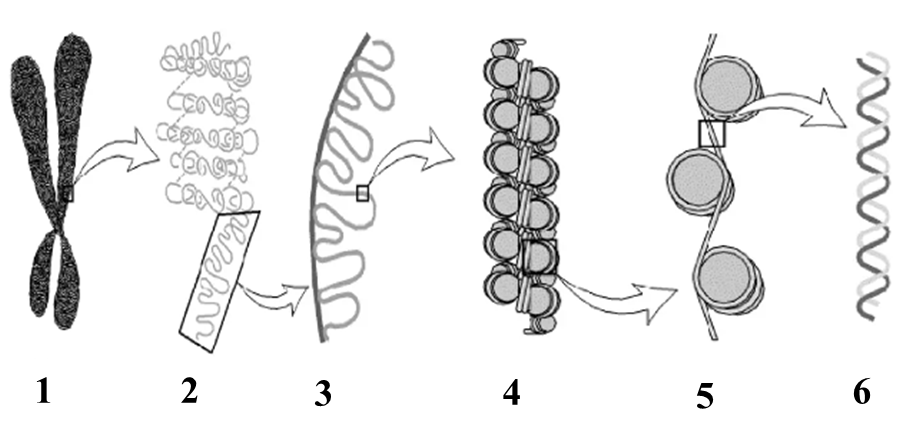 1 2 3 4 5 6