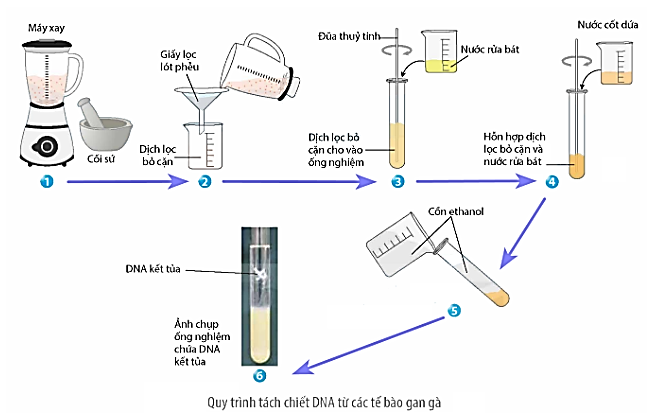 Máy xay

Cối sứ

1

Giấy lọc lót phễu

Dịch lọc bỏ cặn

2

Đũa thuỷ tinh

Nước rửa bát

Dịch lọc bỏ cặn cho vào ống nghiệm

3

Nước cốt dứa

Hỗn hợp dịch lọc bỏ cặn và nước rửa bát

4

Cồn ethanol

5

DNA kết tủa

Ảnh chụp ống nghiệm chứa DNA kết tủa

6

Quy trình tách chiết DNA từ các tế bào gan gà