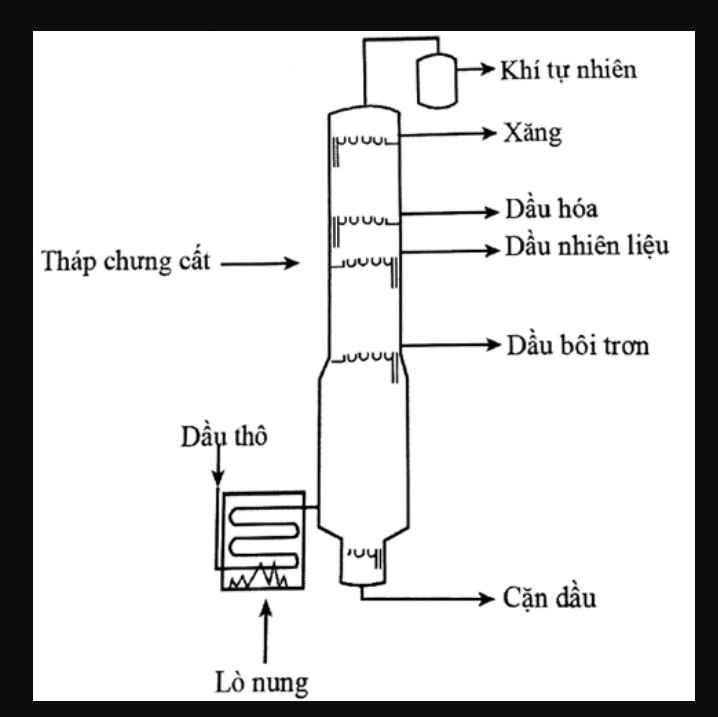 Khí tự nhiên

Xăng

Dầu hóa

Dầu nhiên liệu

Tháp chưng cất

Dầu bôi trơn

Dầu thô

Cặn dầu

Lò nung